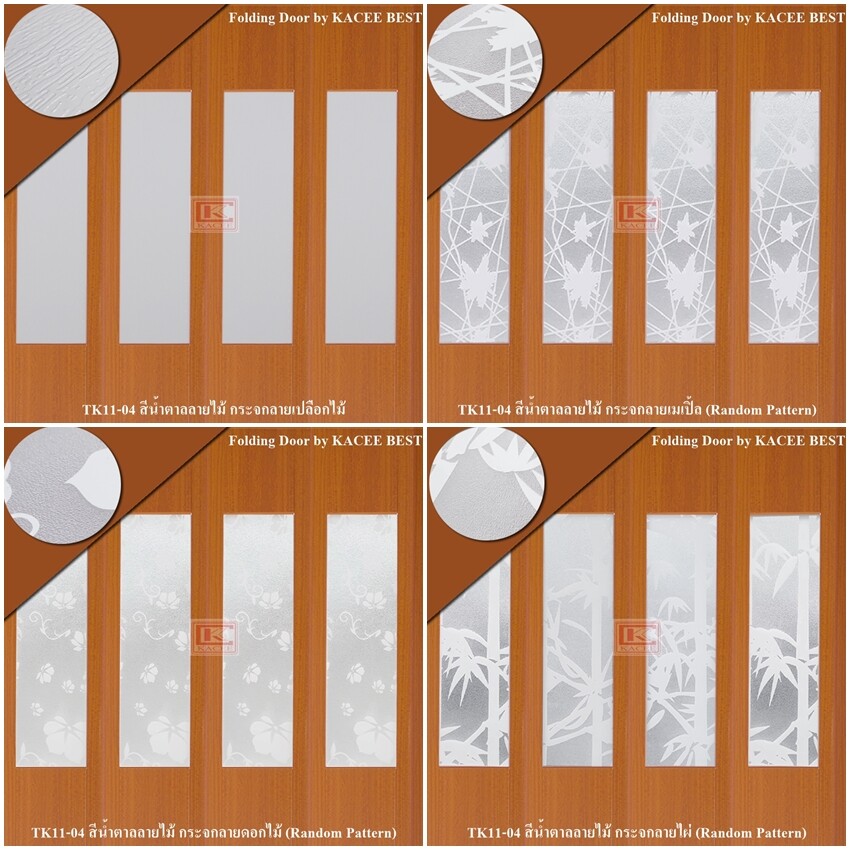 Folding Door by KACEE BEST

KACEE

TK11-04 สีน้ำตาลลายไม้ กระจกลายเปลือกไม้

Folding Door by KACEE BEST

KACEE

TK11-04 สีน้ำตาลลายไม้ กระจกลายเมเปิ้ล (Random Pattern)

Folding Door by KACEE BEST

KACEE

TK11-04 สีน้ำตาลลายไม้ กระจกลายดอกไม้ (Random Pattern)

Folding Door by KACEE BEST

KACEE

TK11-04 สีน้ำตาลลายไม้ กระจกลายไผ่ (Random Pattern)