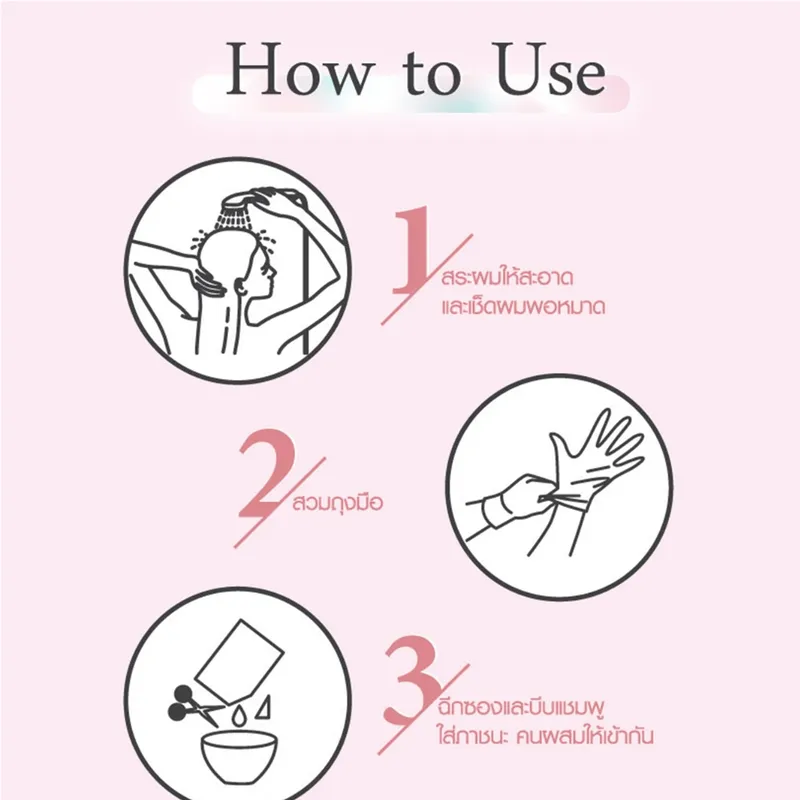 How to Use

1 สระผมให้สะอาด และเช็ดผมพอหมาด

2 สวมถุงมือ

3 ฉีกซองและบีบแชมพู ใส่ภาชนะ คนผสมให้เข้ากัน