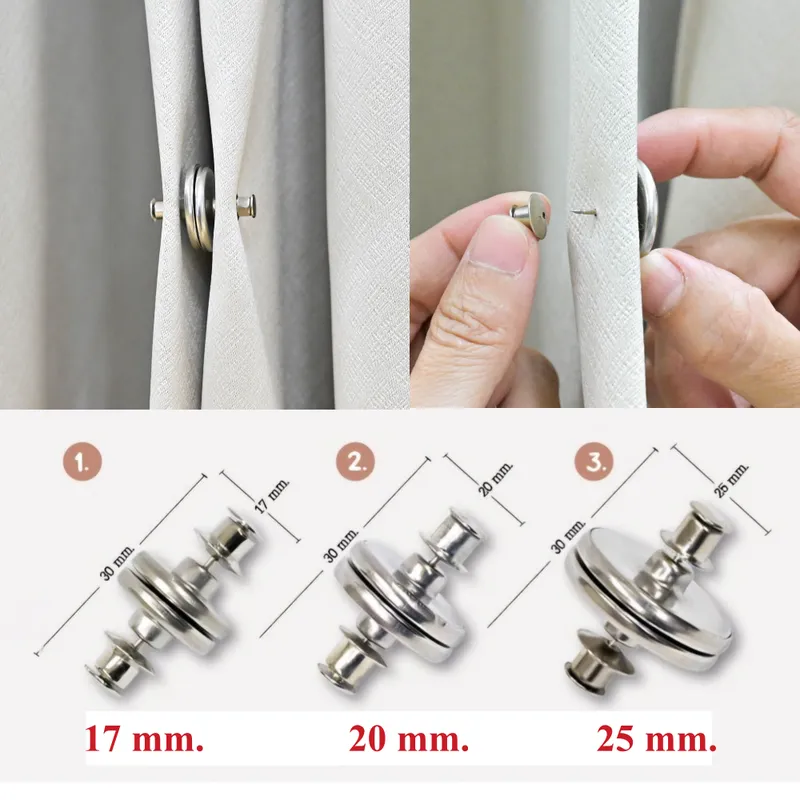 1.

30 mm.

17 mm.

2.

30 mm.

20 mm.

3.

30 mm.

25 mm.

17 mm.

20 mm.

25 mm.