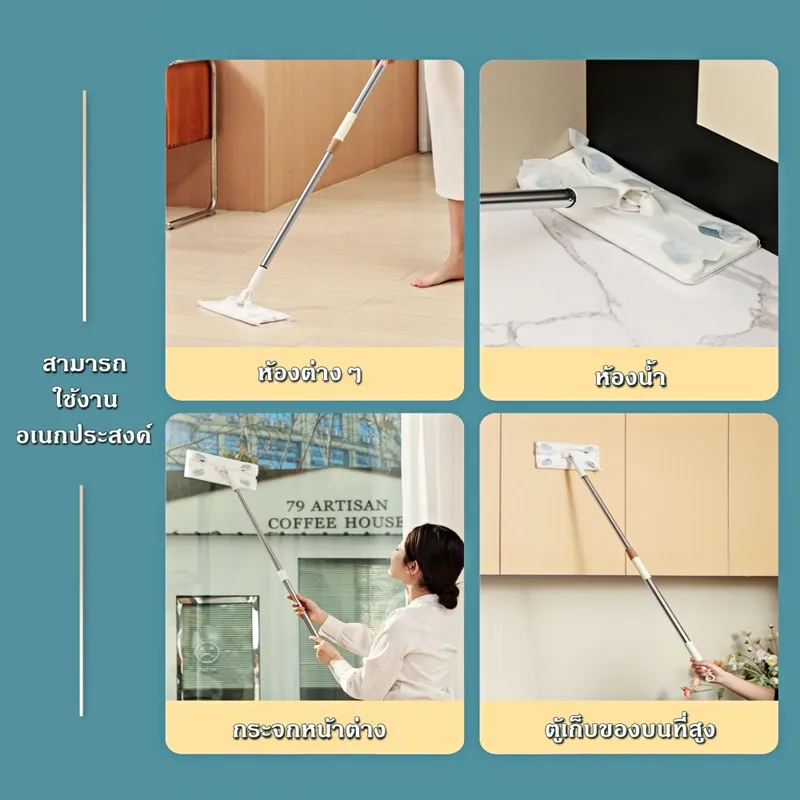 สามารถ
ใช้งาน
อเนกประสงค์

ห้องต่าง ๆ

ห้องน้ำ

79 ARTISAN
COFFEE HOUSE

กระจกหน้าต่าง

ตู้เก็บของบนที่สูง