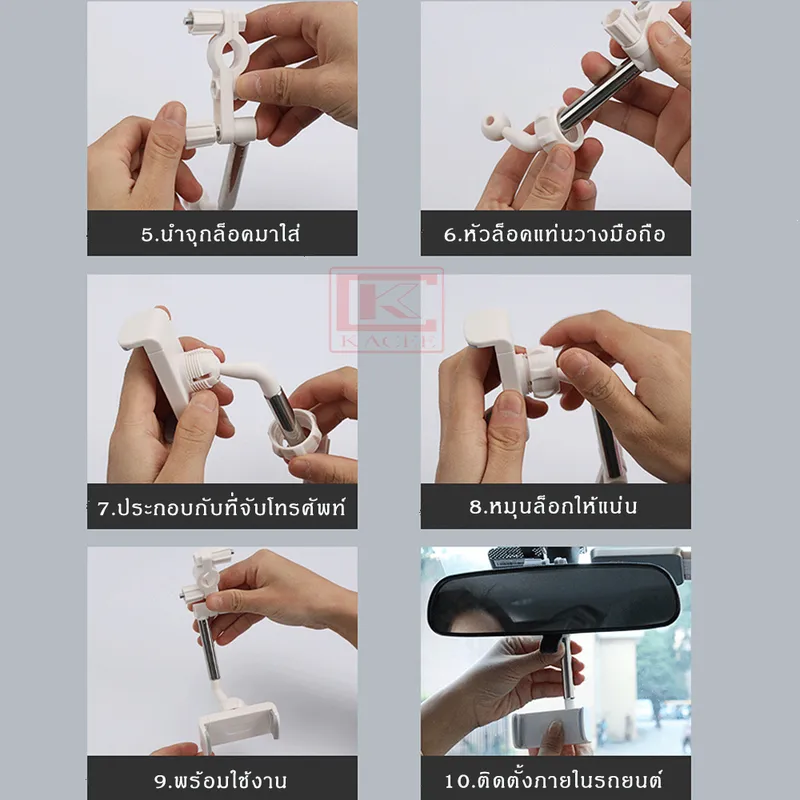 5.นำจุกล็อคมาใส่

6.หัวล็อคแท่นวางมือถือ

KC
KACEE

7.ประกอบกับที่จับโทรศัพท์

8.หมุนล็อกให้แน่น

9.พร้อมใช้งาน

10.ติดตั้งภายในรถยนต์